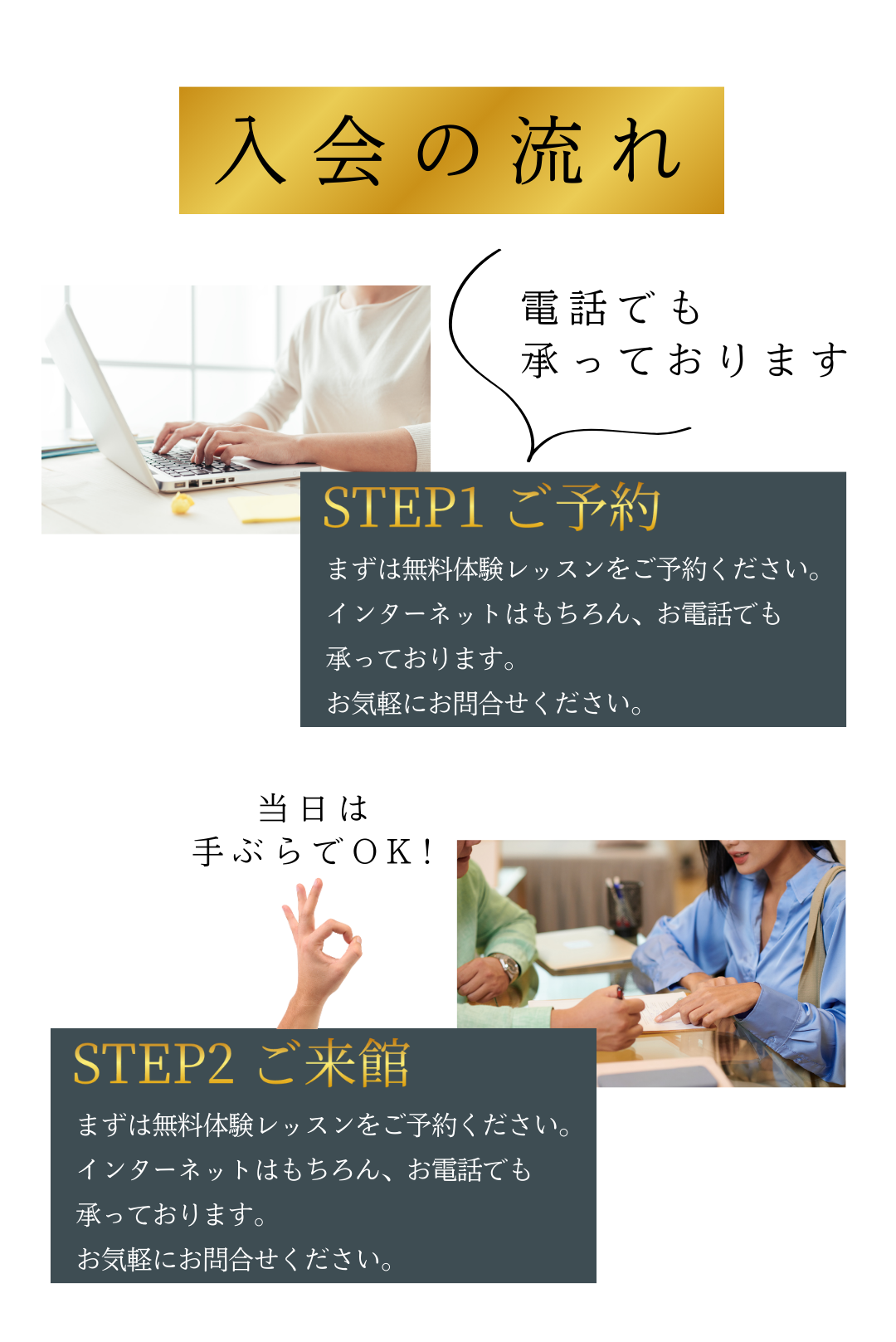 入会の流れ

電話でも
承っております

STEP1 ご予約

まずは無料体験レッスンをご予約ください。
インターネットはもちろん、お電話でも
承っております。
お気軽にお問合せください。

当日は
手ぶらでOK!

STEP2 ご来館

まずは無料体験レッスンをご予約ください。
インターネットはもちろん、お電話でも
承っております。
お気軽にお問合せください。